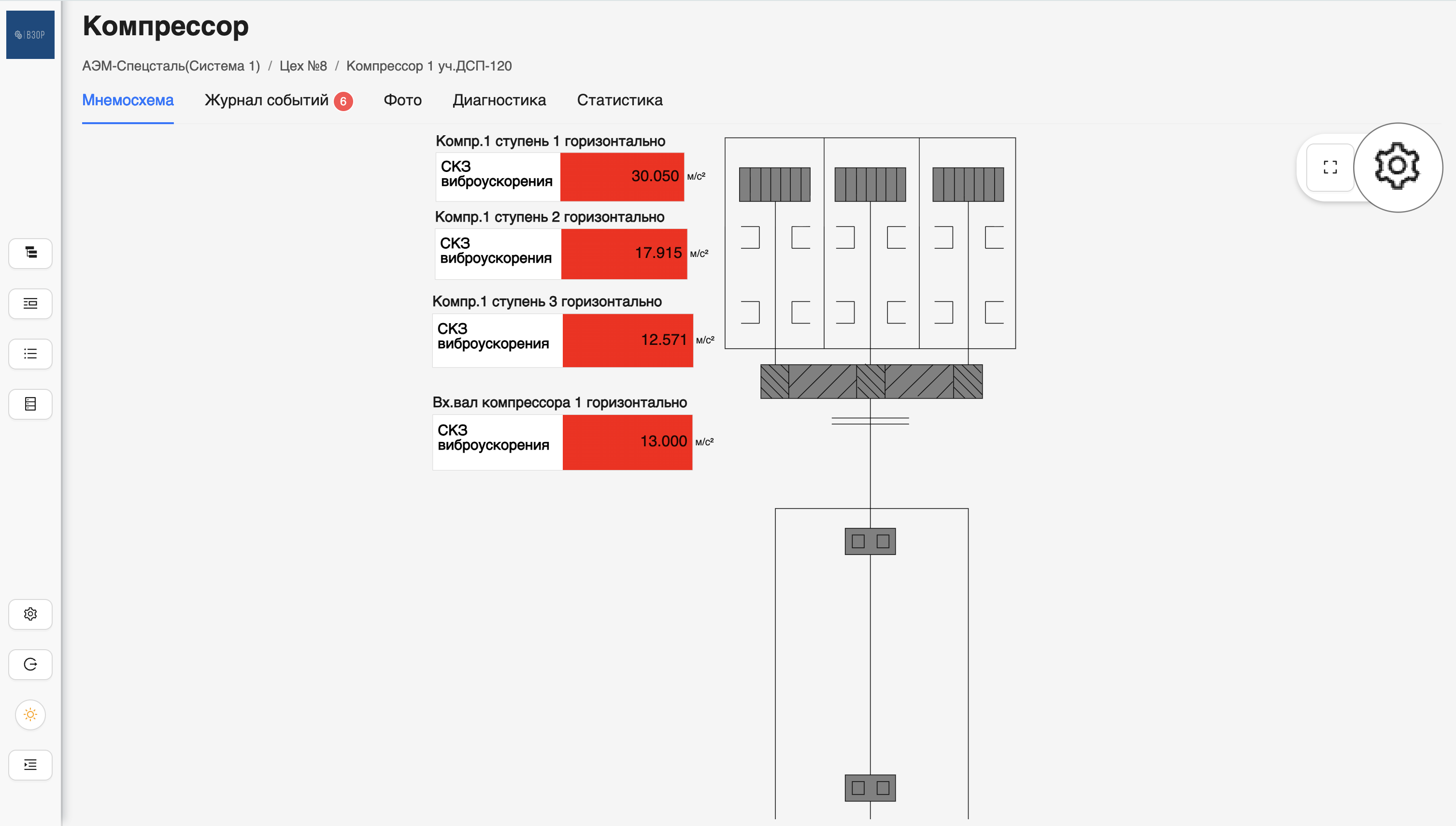 ВЗОР

Компрессор

АЭМ-Спецсталь(Система 1) / Цех №8 / Компрессор 1 уч.ДСП-120

Мнемосхема Журнал событий 6 Фото Диагностика Статистика

Компр.1 ступень 1 горизонтально
СКЗ виброускорения 30.050 м/с²

Компр.1 ступень 2 горизонтально
СКЗ виброускорения 17.915 м/с²

Компр.1 ступень 3 горизонтально
СКЗ виброускорения 12.571 м/с²

Вх.вал компрессора 1 горизонтально
СКЗ виброускорения 13.000 м/с²